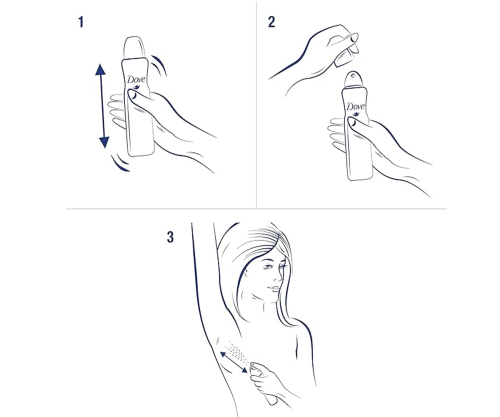 1

Dove

2

Dove

3