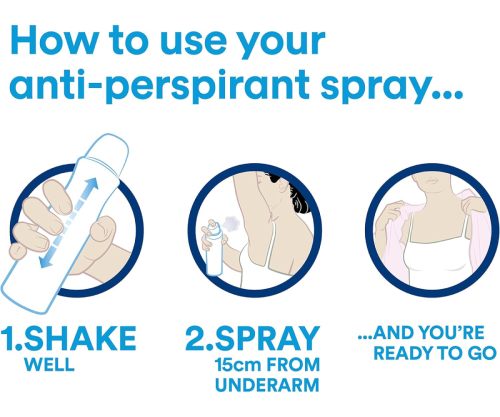 How to use your anti-perspirant spray...

1.SHAKE
WELL

2.SPRAY
15cm FROM UNDERARM

...AND YOU'RE READY TO GO