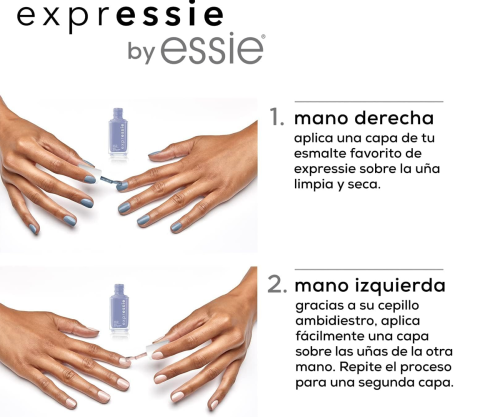 expressie
by essie®

expressie

1. mano derecha
aplica una capa de tu esmalte favorito de expressie sobre la uña limpia y seca.

expressie

2. mano izquierda
gracias a su cepillo ambidiestro, aplica fácilmente una capa sobre las uñas de la otra mano. Repite el proceso para una segunda capa.